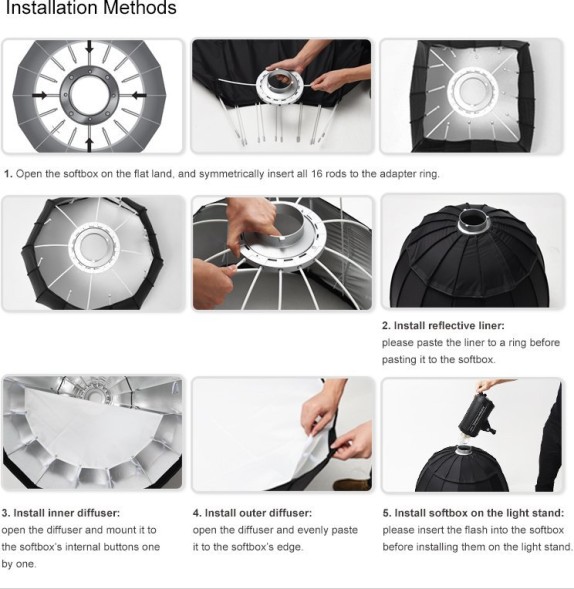 Installation Methods

1. Open the softbox on the flat land, and symmetrically insert all 16 rods to the adapter ring.

2. Install reflective liner:
please paste the liner to a ring before pasting it to the softbox.

3. Install inner diffuser:
open the diffuser and mount it to the softbox's internal buttons one by one.

4. Install outer diffuser:
open the diffuser and evenly paste it to the softbox's edge.

5. Install softbox on the light stand:
please insert the flash into the softbox before installing them on the light stand.