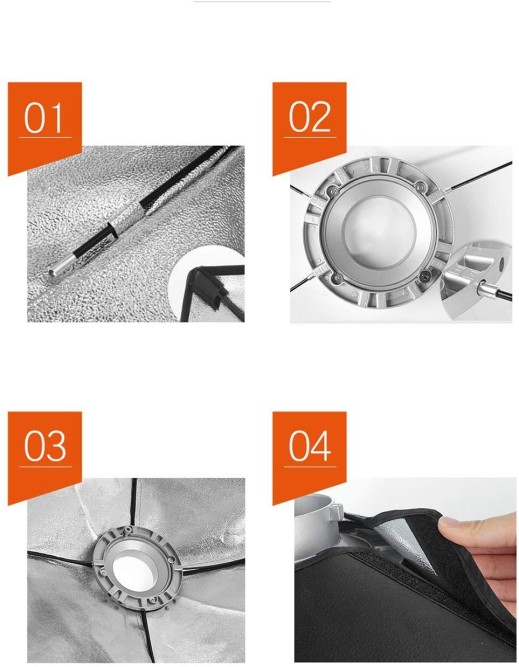 01

02

03

04