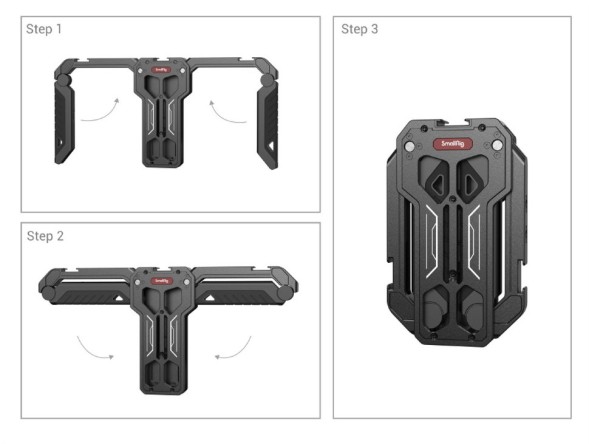 Step 1

SmallRig

Step 2

SmallRig

Step 3

SmallRig