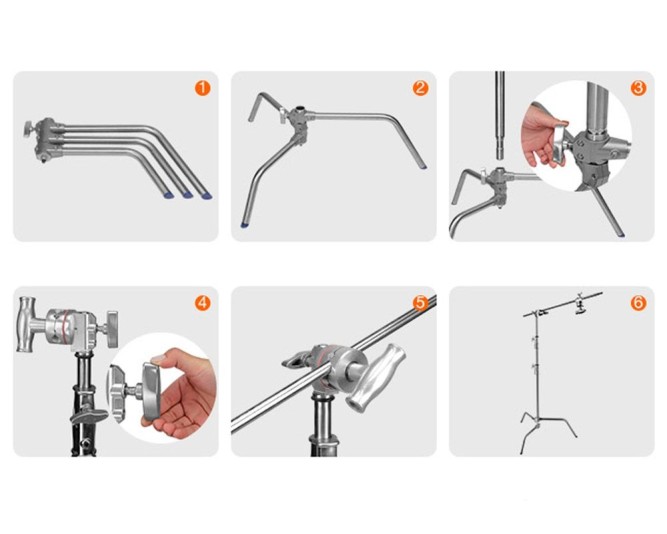 1

2

3

4

5

6