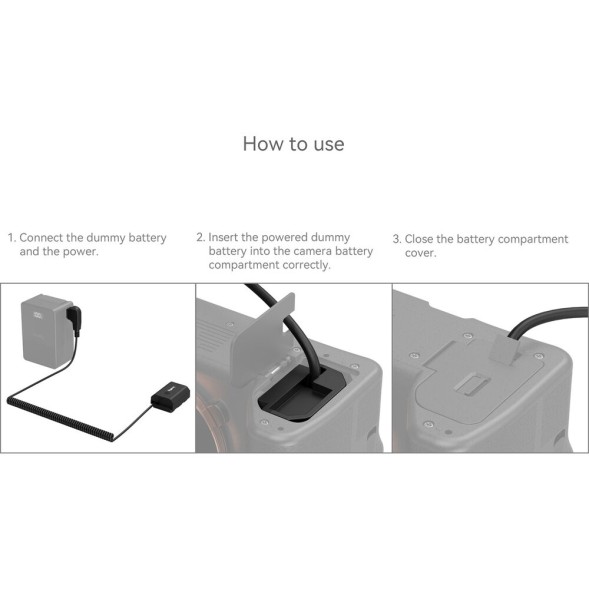 How to use

1. Connect the dummy battery and the power.

2. Insert the powered dummy battery into the camera battery compartment correctly.

3. Close the battery compartment cover.