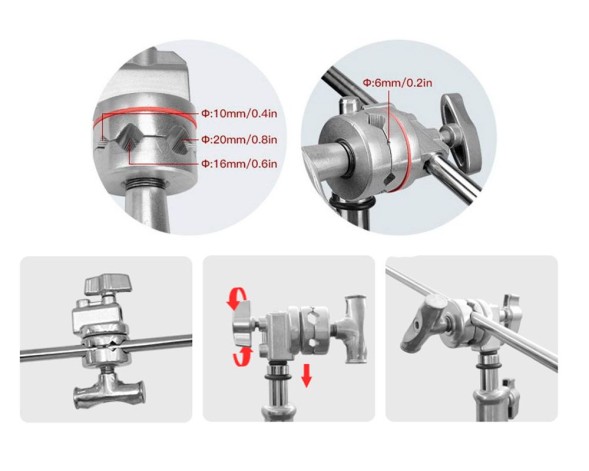 Φ:10mm/0.4in
Φ:20mm/0.8in
Φ:16mm/0.6in

Φ:6mm/0.2in